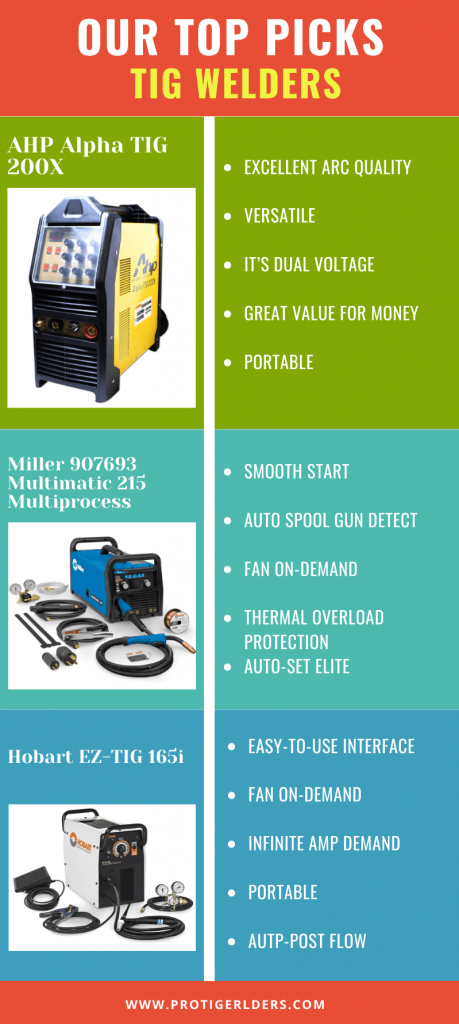 OUR TOP PICKS
TIG WELDERS

AHP Alpha TIG 200X

- EXCELLENT ARC QUALITY
- VERSATILE
- IT'S DUAL VOLTAGE
- GREAT VALUE FOR MONEY
- PORTABLE

Miller 907693 Multimatic 215 Multiprocess

- SMOOTH START
- AUTO SPOOL GUN DETECT
- FAN ON-DEMAND
- THERMAL OVERLOAD PROTECTION
- AUTO-SET ELITE

Hobart EZ-TIG 165i

- EASY-TO-USE INTERFACE
- FAN ON-DEMAND
- INFINITE AMP DEMAND
- PORTABLE
- AUTP-POST FLOW

WWW.PROTIGERLDERS.COM